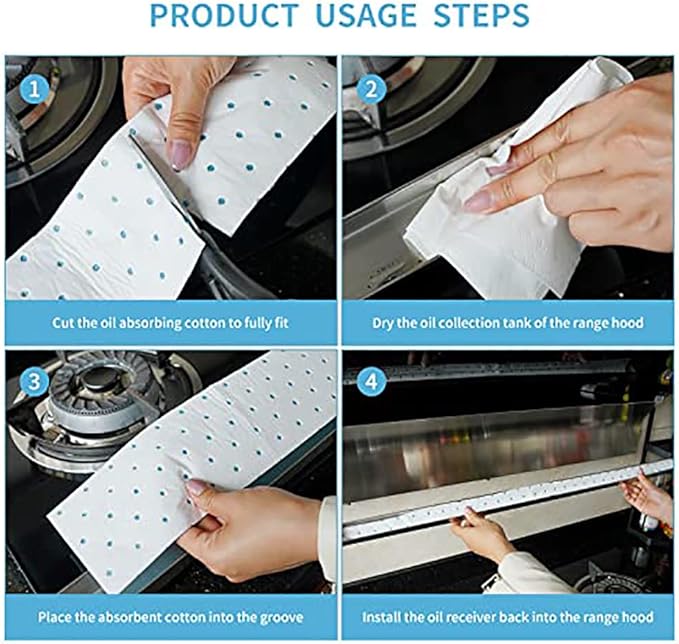 PRODUCT USAGE STEPS

1

Cut the oil absorbing cotton to fully fit

2

Dry the oil collection tank of the range hood

3

Place the absorbent cotton into the groove

4

Install the oil receiver back into the range hood