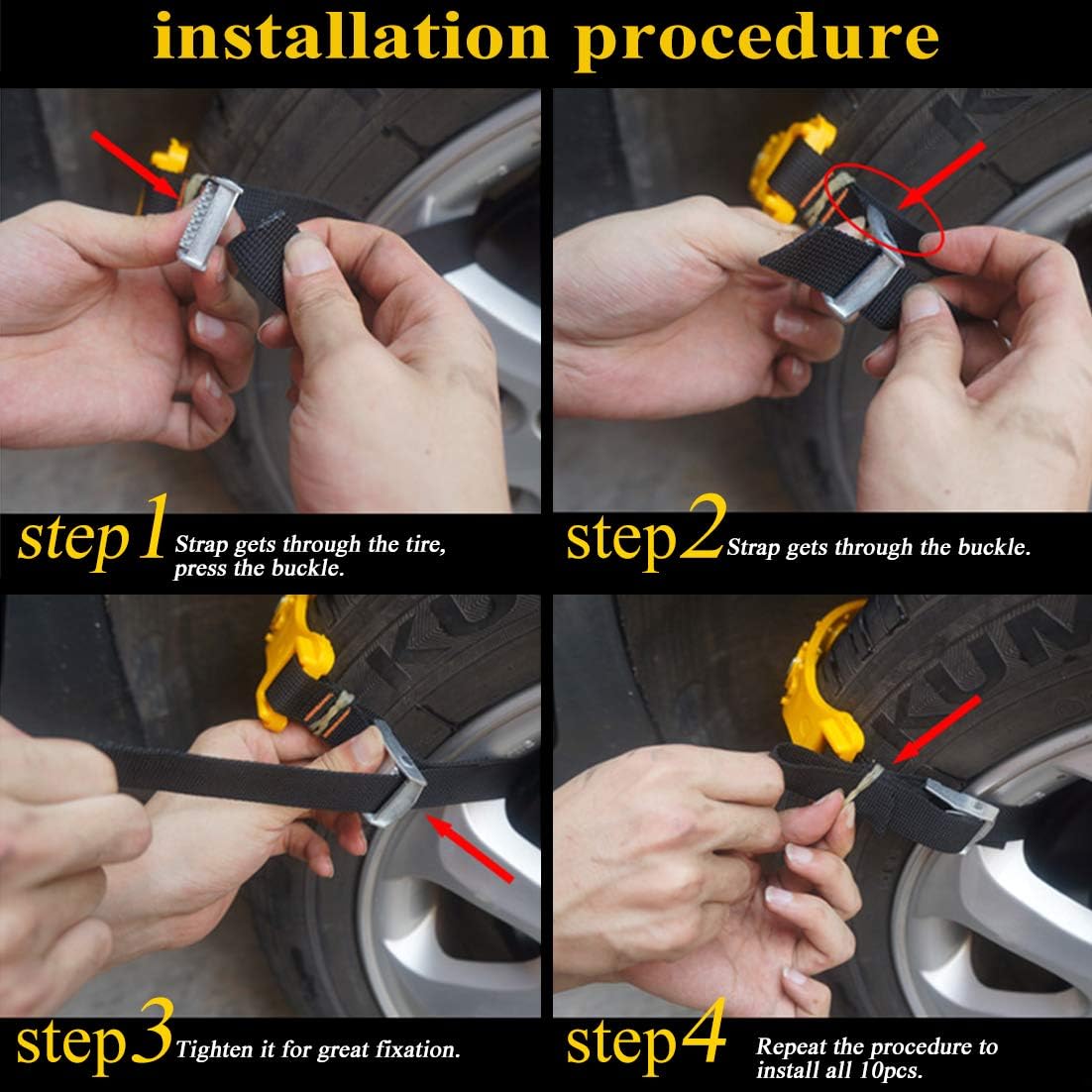 installation procedure

step1 Strap gets through the tire, press the buckle.

step2 Strap gets through the buckle.

step3 Tighten it for great fixation.

step4 Repeat the procedure to install all 10pcs.