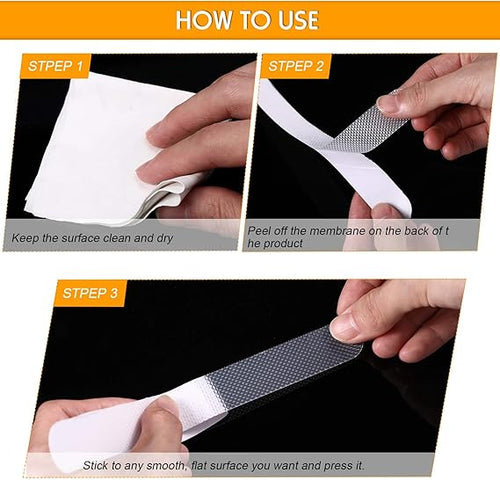 HOW TO USE

STPEP 1

Keep the surface clean and dry

STPEP 2

Peel off the membrane on the back of t he product

STPEP 3

Stick to any smooth, flat surface you want and press it.