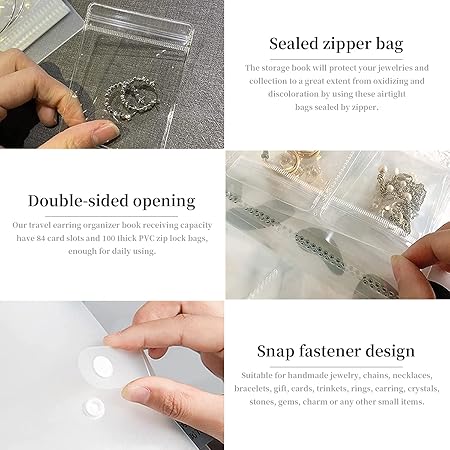 Sealed zipper bag

The storage book will protect your jewelries and collection to a great extent from oxidizing and discoloration by using these airtight bags sealed by zipper.

Double-sided opening

Our travel earring organizer book receiving capacity have 84 card slots and 100 thick PVC zip lock bags, enough for daily using.

Snap fastener design

Suitable for handmade jewelry, chains, necklaces, bracelets, gift, cards, trinkets, rings, earring, crystals, stones, gems, charm or any other small items.