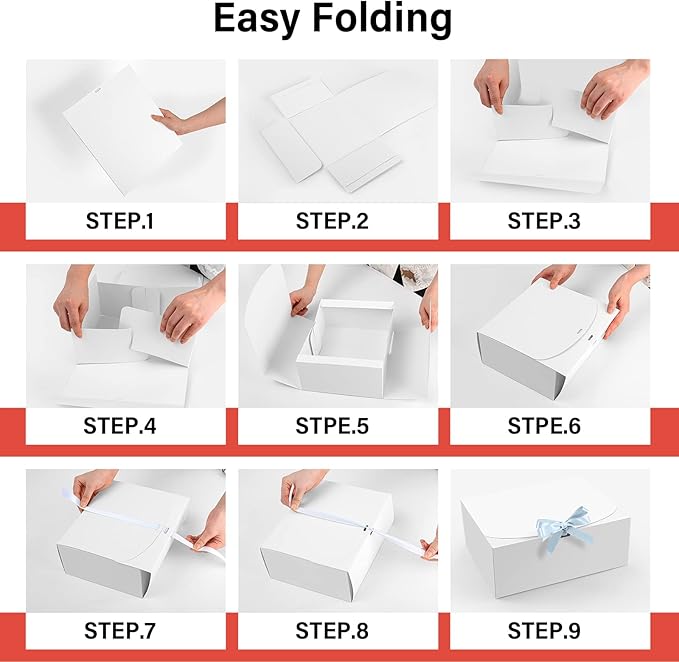 Easy Folding

STEP.1

STEP.2

STEP.3

STEP.4

STPE.5

STPE.6

STEP.7

STEP.8

STEP.9