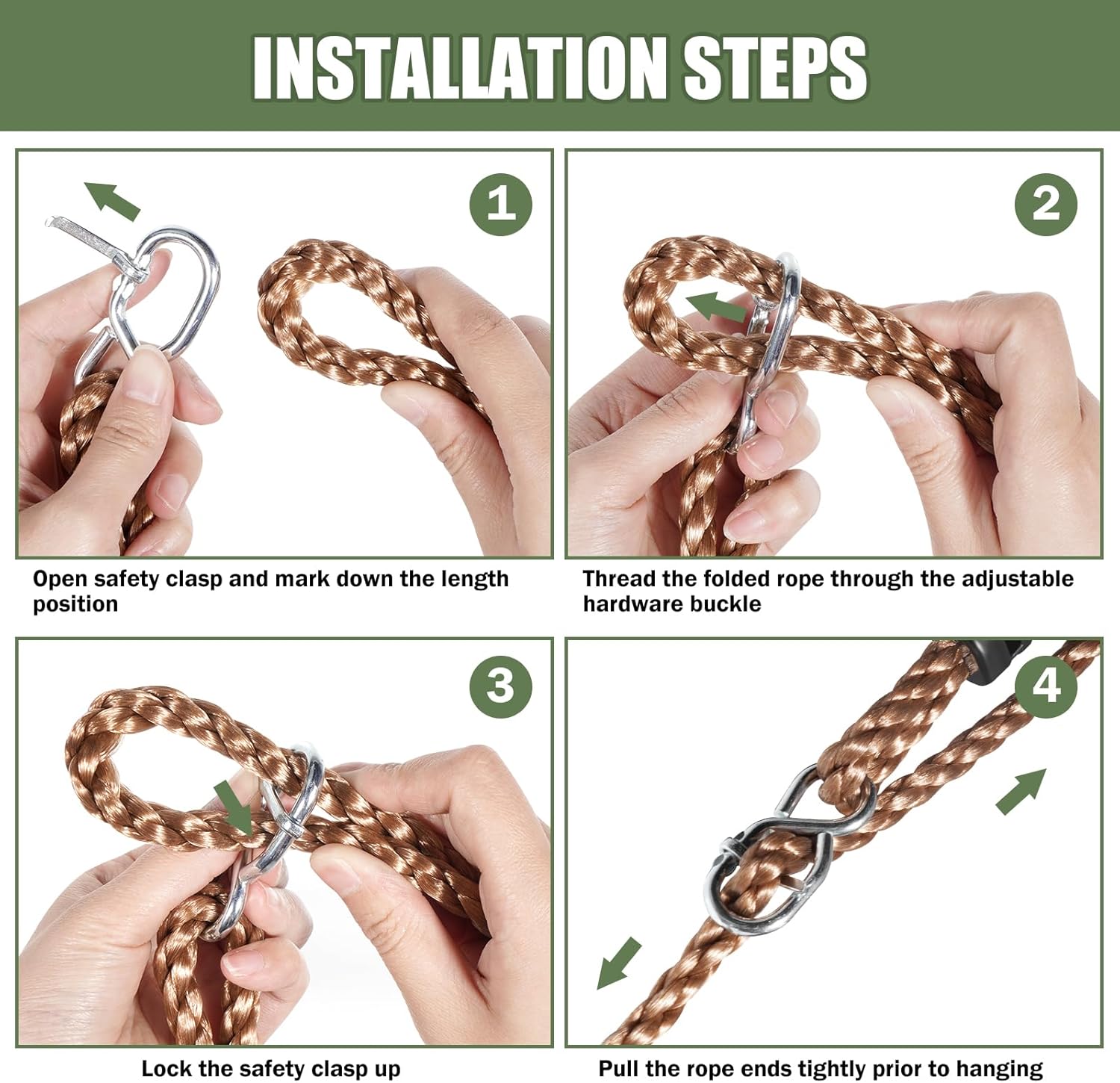 INSTALLATION STEPS

1

Open safety clasp and mark down the length position

2

Thread the folded rope through the adjustable hardware buckle

3

Lock the safety clasp up

4

Pull the rope ends tightly prior to hanging